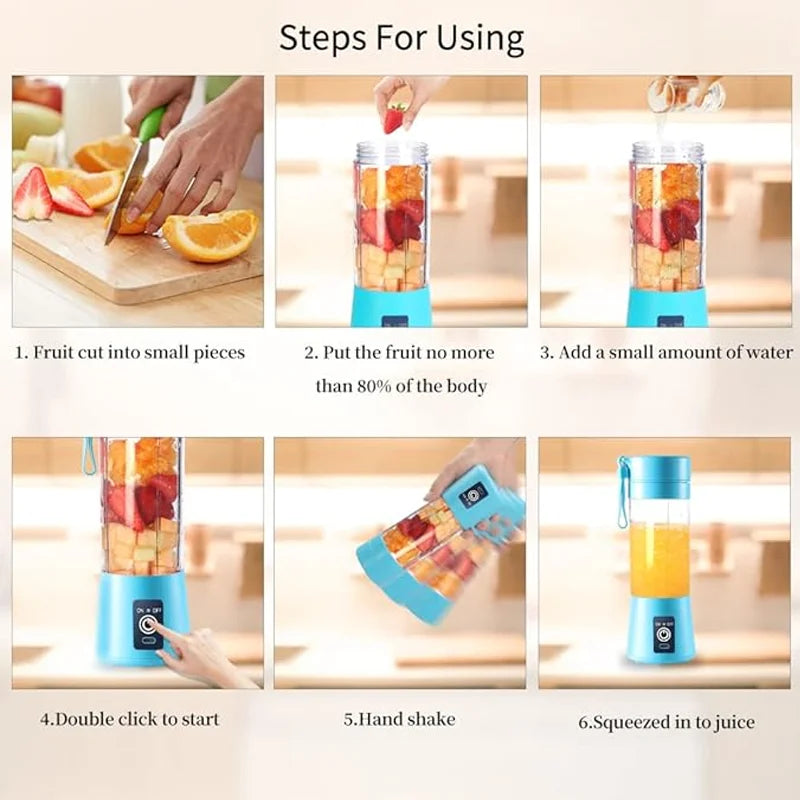 Steps For Using

1. Fruit cut into small pieces

2. Put the fruit no more than 80% of the body

3. Add a small amount of water

ON OFF

4.Double click to start

5.Hand shake

ON OFF

6.Squeezed in to juice