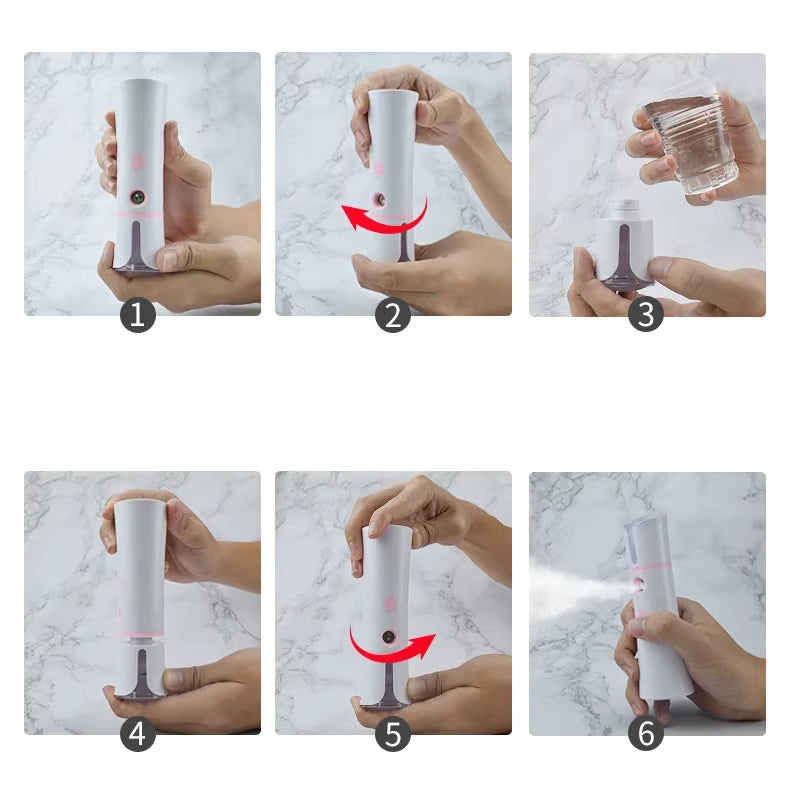 1

2

3

4

5

6